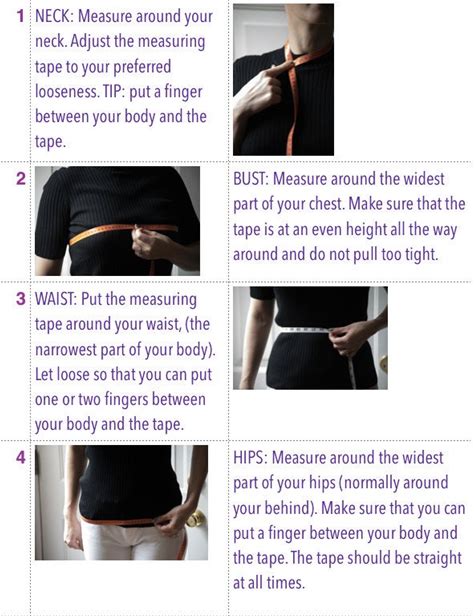 1 NECK: Measure around your neck. Adjust the measuring tape to your preferred looseness. TIP: put a finger between your body and the tape.

2 BUST: Measure around the widest part of your chest. Make sure that the tape is at an even height all the way around and do not pull too tight.

3 WAIST: Put the measuring tape around your waist, (the narrowest part of your body). Let loose so that you can put one or two fingers between your body and the tape.

4 HIPS: Measure around the widest part of your hips (normally around your behind). Make sure that you can put a finger between your body and the tape. The tape should be straight at all times.