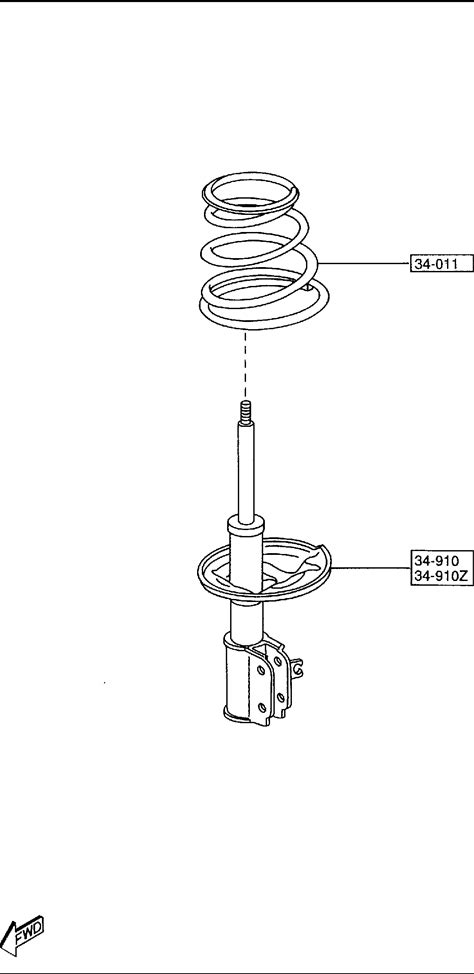 34-011

34-910
34-910Z

FWD