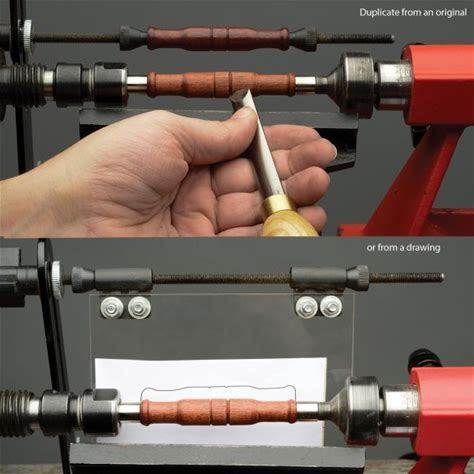 Duplicate from an original

or from a drawing