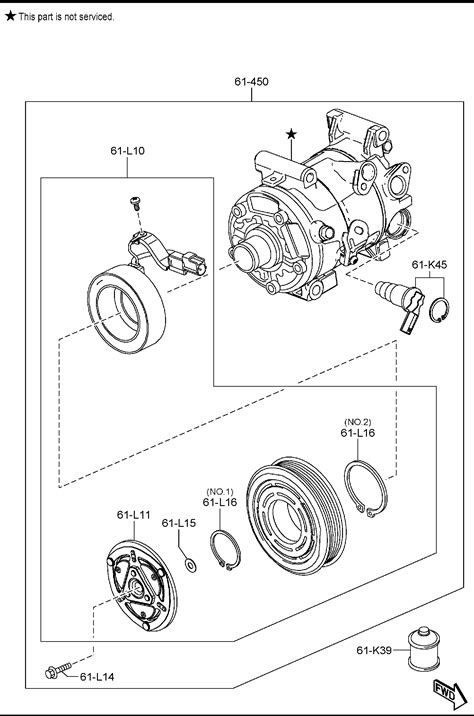 ★ This part is not serviced.

61-450

★

61-L10

61-K45

(NO.2)
61-L16

(NO.1)
61-L16

61-L11

61-L15

61-K39

61-L14

FWD