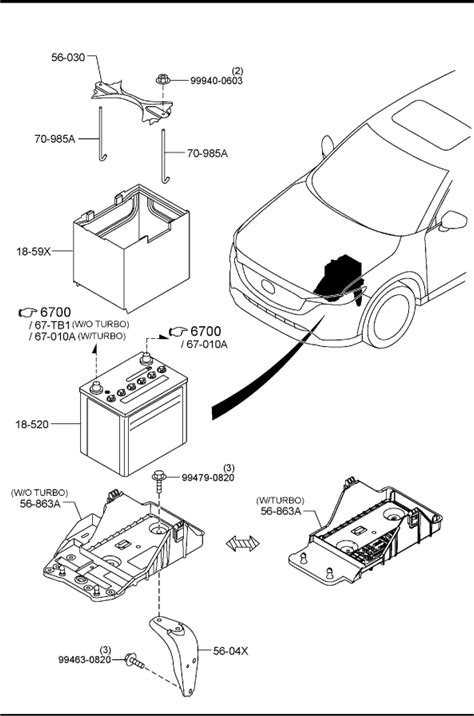 56-030

(2)
99940-0603

70-985A

70-985A

18-59X

6700
/ 67-TB1 (W/O TURBO)
/ 67-010A (W/TURBO)

6700
/ 67-010A

18-520

(3)
99479-0820

(W/O TURBO)
56-863A

(W/TURBO)
56-863A

(3)
99463-0820

56-04X