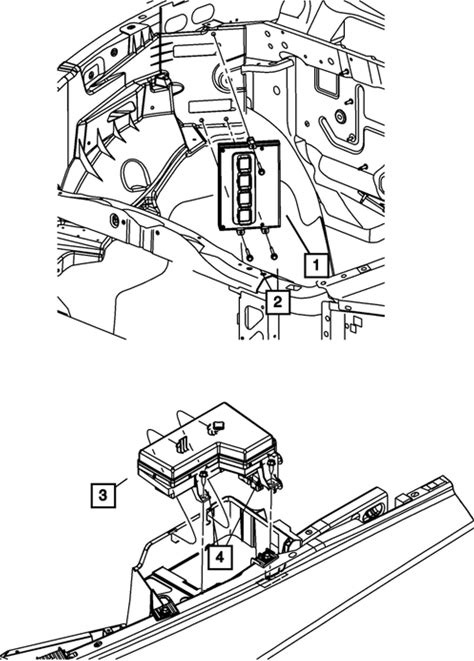 1
2
3
4