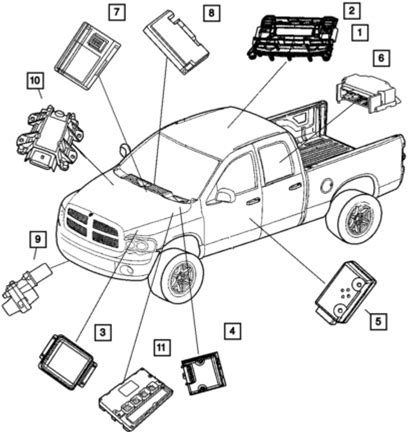 7
8
2
1
6
10
9
3
11
4
5