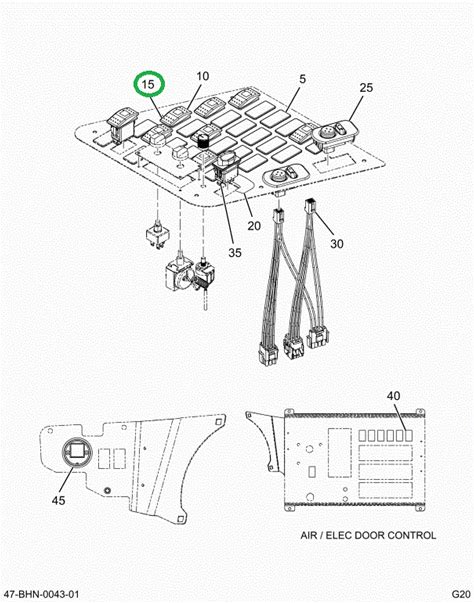 15
10
5
25
20
35
30
40
45
AIR / ELEC DOOR CONTROL
47-BHN-0043-01
G20