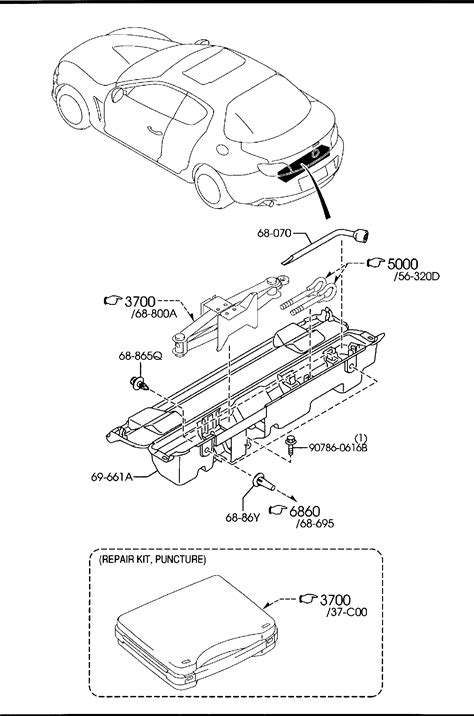 68-070

5000
/56-320D

3700
/68-800A

68-865Q

(1)
90786-0616B

69-661A

68-86Y

6860
/68-695

(REPAIR KIT, PUNCTURE)

3700
/37-C00