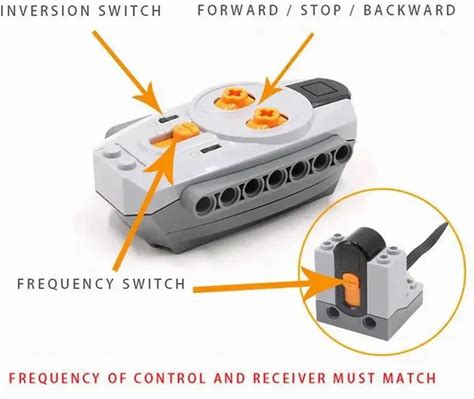 INVERSION SWITCH

FORWARD / STOP / BACKWARD

FREQUENCY SWITCH

FREQUENCY OF CONTROL AND RECEIVER MUST MATCH