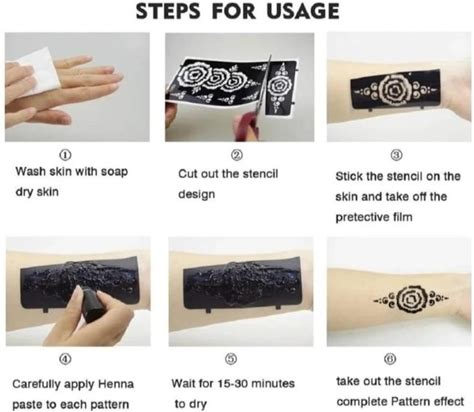 STEPS FOR USAGE

①
Wash skin with soap dry skin

②
Cut out the stencil design

③
Stick the stencil on the skin and take off the pretective film

④
Carefully apply Henna paste to each pattern

⑤
Wait for 15-30 minutes to dry

⑥
take out the stencil complete Pattern effect