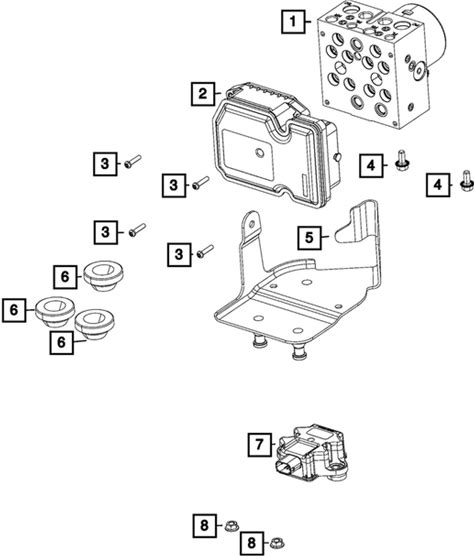 1
2
3
3
4
4
3
3
5
6
6
6
7
8
8