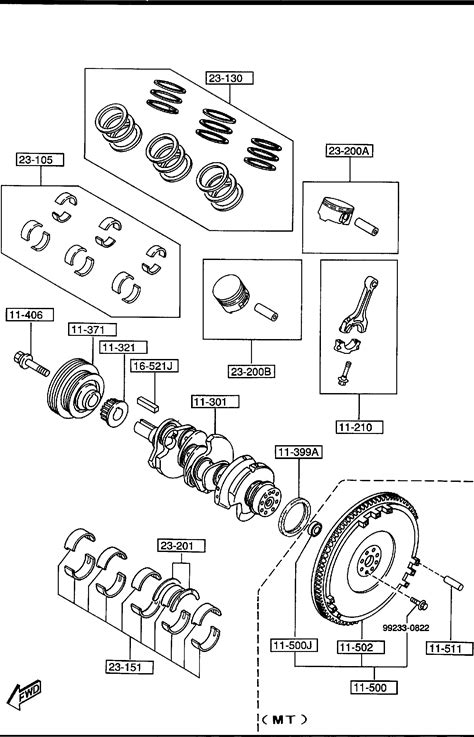 23-130

23-105

23-200A

11-406

11-371

11-321

16-521J

23-200B

11-301

11-210

11-399A

23-201

99233-0822

11-500J

11-502

11-511

23-151

11-500

FWD

( MT )