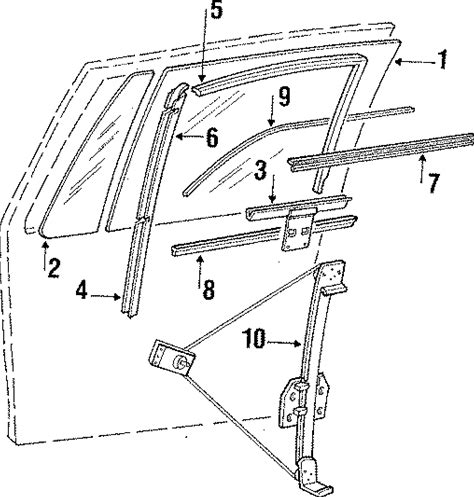 5
1
9
6
3
7
2
8
4
10