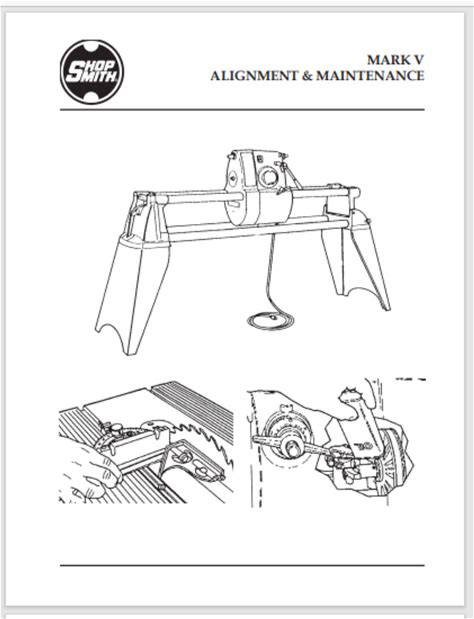 SHOP SMITH

MARK V
ALIGNMENT & MAINTENANCE