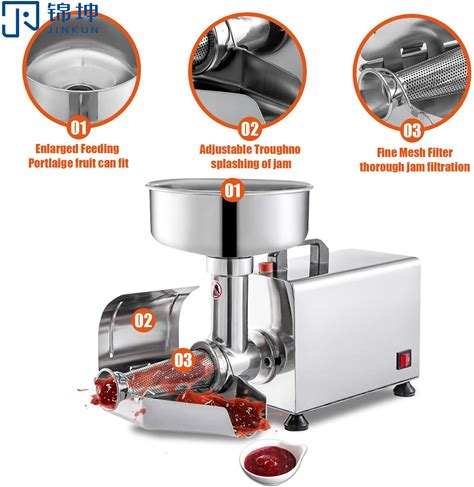 锦坤
JINKUN

01
Enlarged Feeding Portlaige fruit can fit

02
Adjustable Troughno splashing of jam

03
Fine Mesh Filter thorough jam filtration

01

02

03