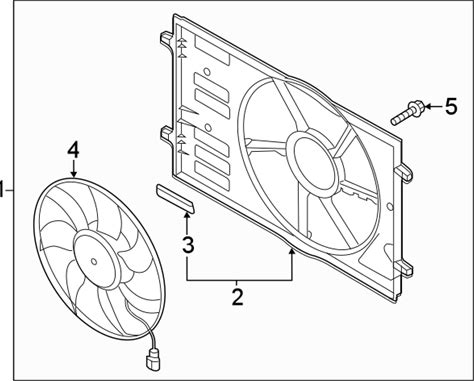 5
4
1
3
2