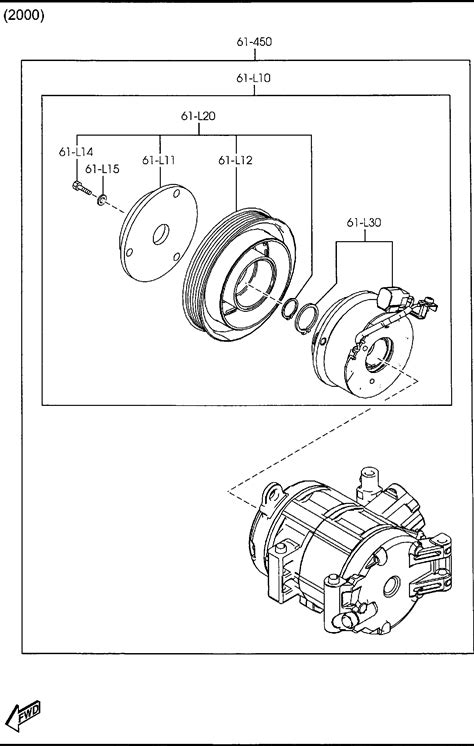 (2000)

61-450

61-L10

61-L20

61-L14

61-L15

61-L11

61-L12

61-L30

FWD