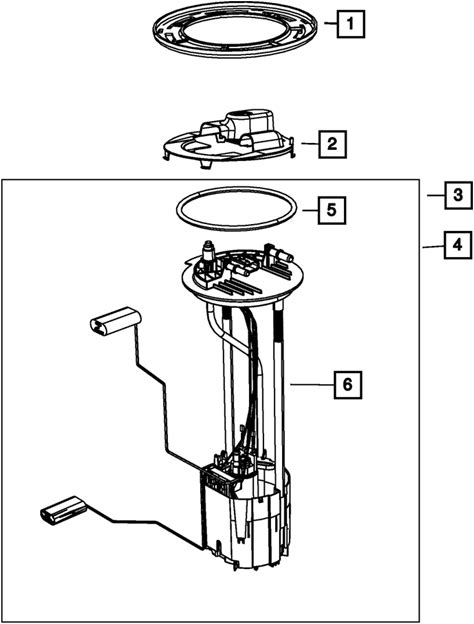 1
2
3
5
4
6