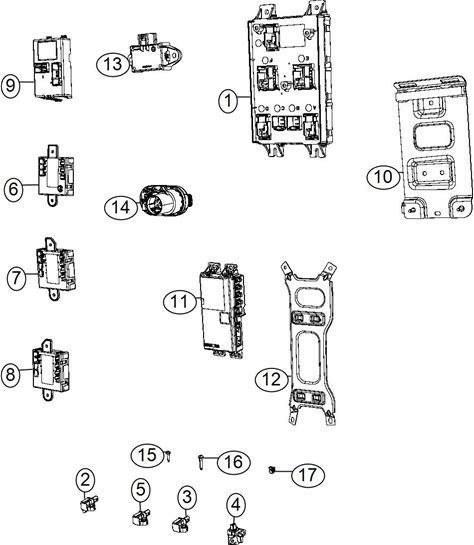 9
13
1
10
6
14
7
11
12
8
15
16
17
2
5
3
4