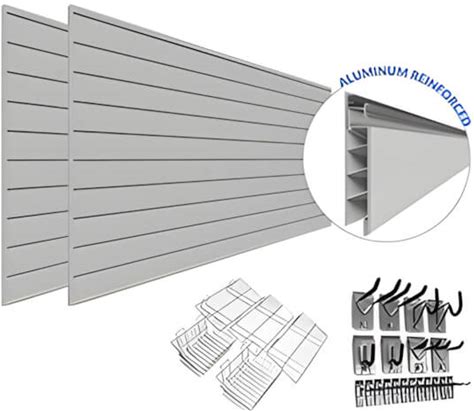 ALUMINUM REINFORCED