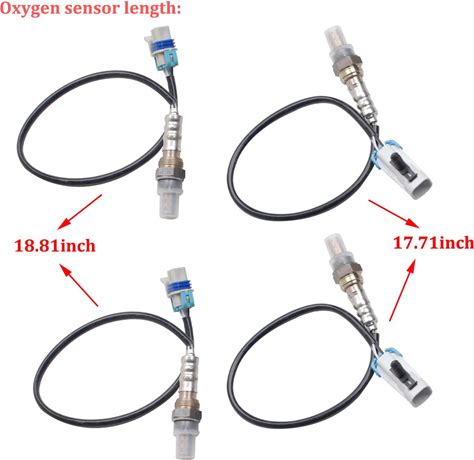 Oxygen sensor length:

18.81inch

17.71inch