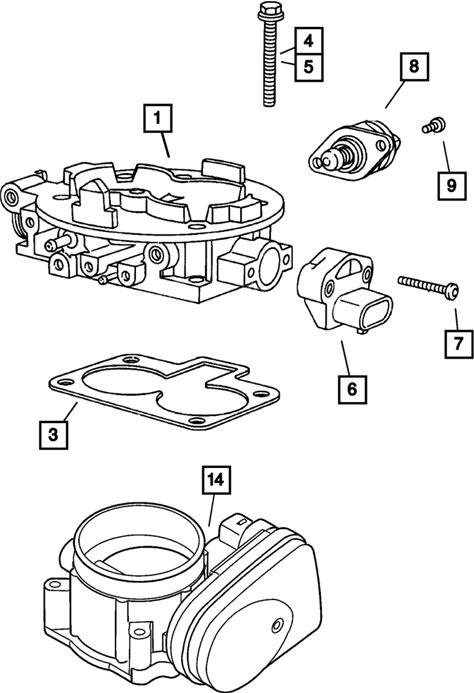 4
5
8
1
9
7
6
3
14