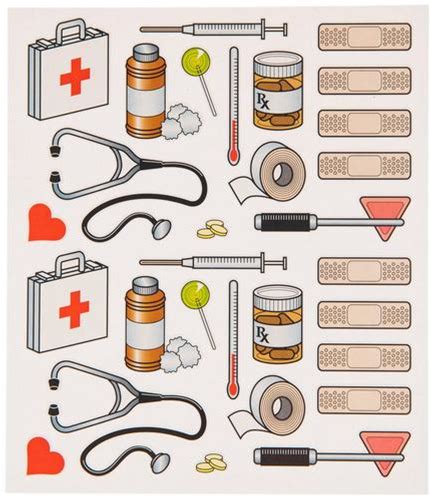 Rx

Rx