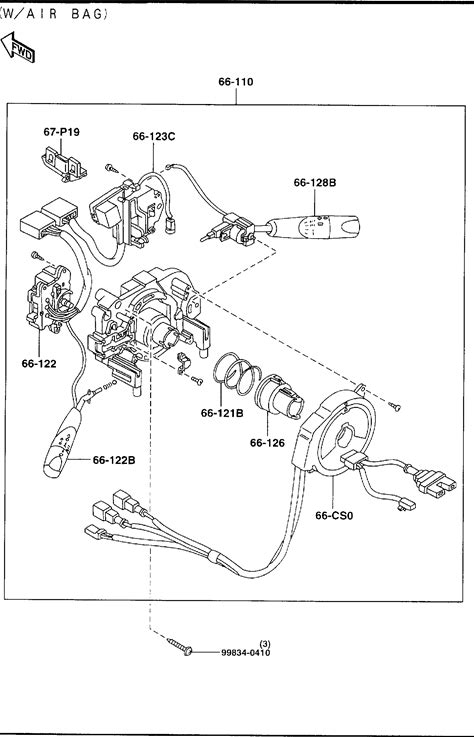 (W/AIR BAG)

FWD

66-110

67-P19

66-123C

66-128B

66-122

66-121B

66-126

66-122B

66-CS0

(3)
99834-0410