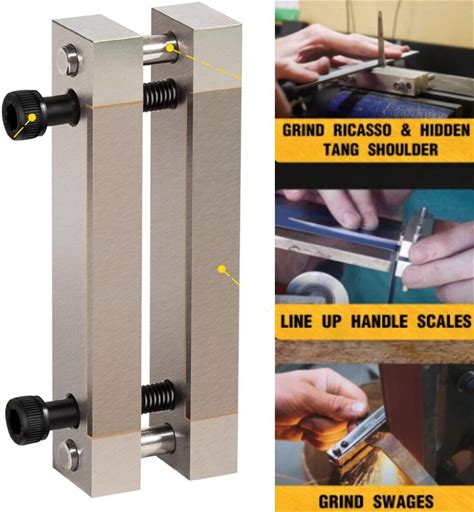 GRIND RICASSO & HIDDEN TANG SHOULDER

LINE UP HANDLE SCALES

GRIND SWAGES