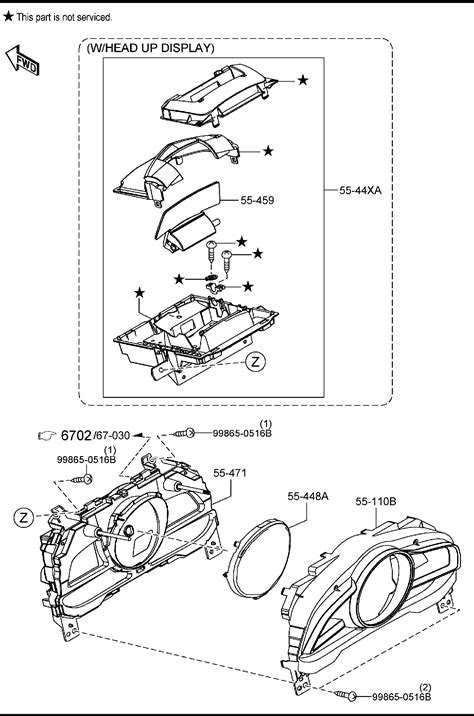 ★ This part is not serviced.

FWD

(W/HEAD UP DISPLAY)

★

★

55-459

55-44XA

★

★

★

★

★

Z

6702/67-030

(1)
99865-0516B

(1)
99865-0516B

55-471

55-448A

55-110B

Z

(2)
99865-0516B