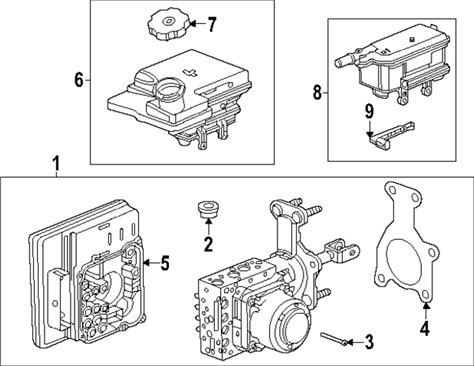 7
6
8
9
1
2
5
4
3