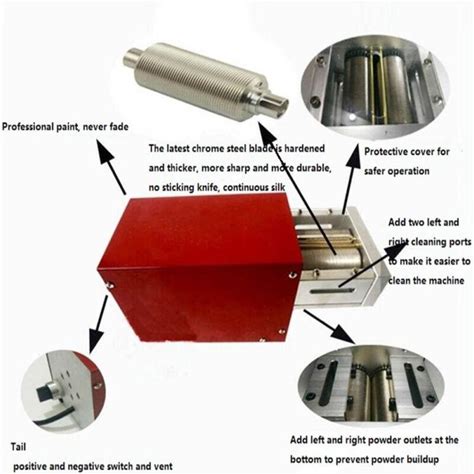 Professional paint, never fade

The latest chrome steel blade is hardened and thicker, more sharp and more durable, no sticking knife, continuous silk

Protective cover for safer operation

Add two left and right cleaning ports to make it easier to clean the machine

Tail
positive and negative switch and vent

Add left and right powder outlets at the bottom to prevent powder buildup