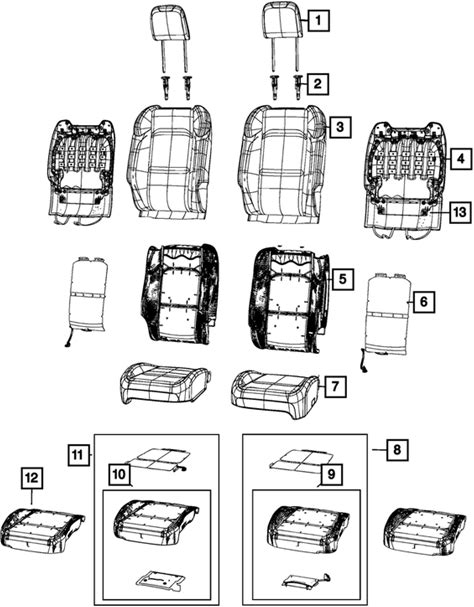 1
2
3
4
13
5
6
7
11
8
10
9
12