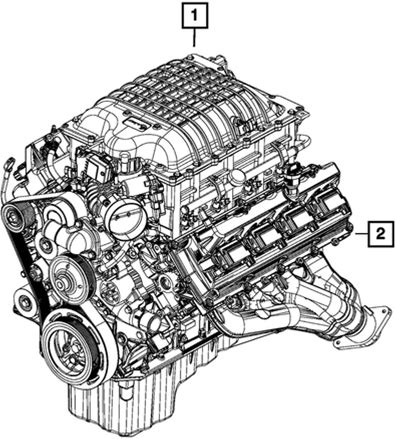 1

2