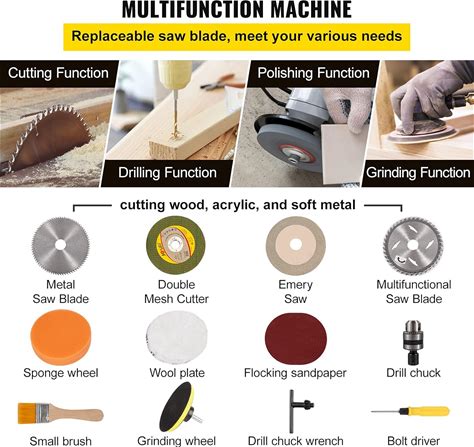 MULTIFUNCTION MACHINE

Replaceable saw blade, meet your various needs

Cutting Function

Drilling Function

Polishing Function

Grinding Function

cutting wood, acrylic, and soft metal

Metal Saw Blade

Double Mesh Cutter

Emery Saw

Multifunctional Saw Blade

Sponge wheel

Wool plate

Flocking sandpaper

Drill chuck

Small brush

Grinding wheel

Drill chuck wrench

Bolt driver