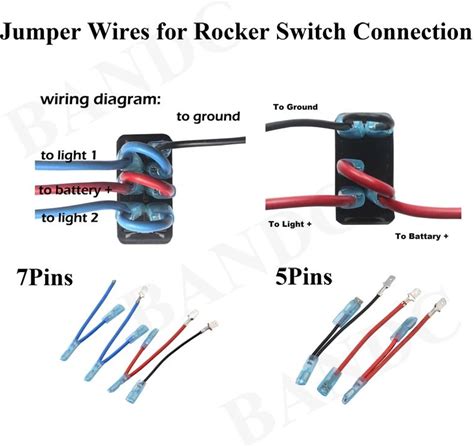 Jumper Wires for Rocker Switch Connection

wiring diagram:

to ground

to light 1

to battery +

to light 2

To Ground

To Light +

To Battary +

7Pins

5Pins

BANDC

BANDC

BANDC