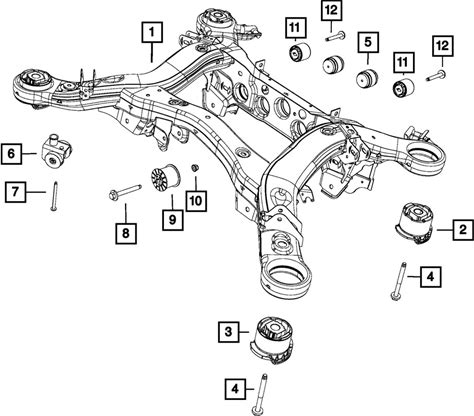 1
11
12
5
11
12
6
7
8
9
10
2
4
3
4