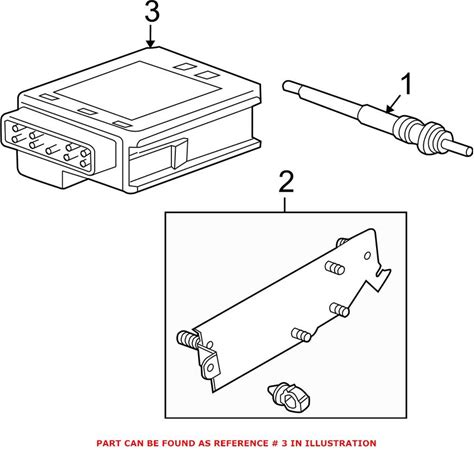 3

1

2

PART CAN BE FOUND AS REFERENCE # 3 IN ILLUSTRATION