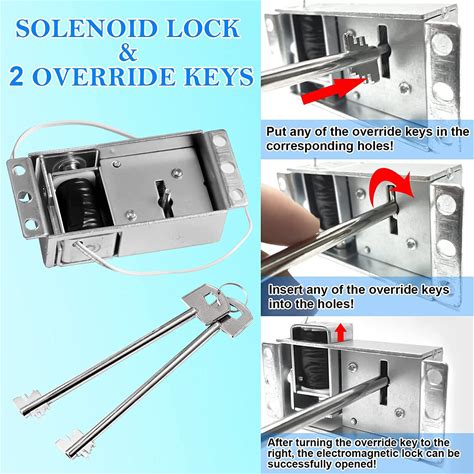 SOLENOID LOCK
&
2 OVERRIDE KEYS

Put any of the override keys in the corresponding holes!

Insert any of the override keys into the holes!

After turning the override key to the right, the electromagnetic lock can be successfully opened!