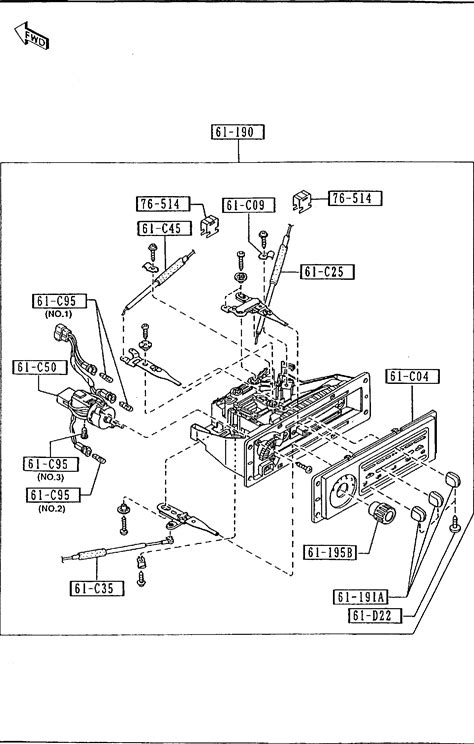 FWD

61-190

76-514

61-C09

76-514

61-C45

61-C25

61-C95
(NO.1)

61-C50

61-C04

61-C95
(NO.3)

61-C95
(NO.2)

61-195B

61-C35

61-191A

61-D22