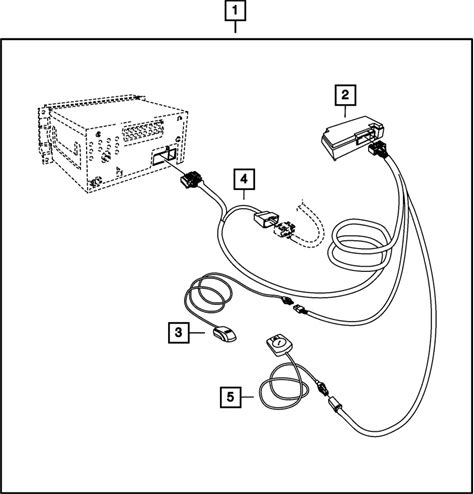 1
2
4
3
5