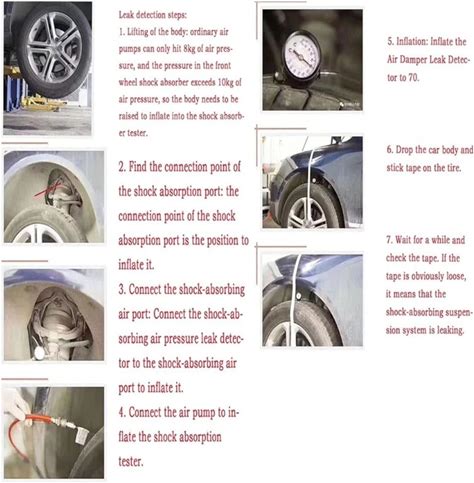 Leak detection steps:
1. Lifting of the body: ordinary air pumps can only hit 8kg of air pressure, and the pressure in the front wheel shock absorber exceeds 10kg of air pressure, so the body needs to be raised to inflate into the shock absorber tester.

2. Find the connection point of the shock absorption port: the connection point of the shock absorption port is the position to inflate it.

3. Connect the shock-absorbing air port: Connect the shock-absorbing air pressure leak detector to the shock-absorbing air port to inflate it.

4. Connect the air pump to inflate the shock absorption tester.

5. Inflation: Inflate the Air Damper Leak Detector to 70.

6. Drop the car body and stick tape on the tire.

7. Wait for a while and check the tape. If the tape is obviously loose, it means that the shock-absorbing suspension system is leaking.