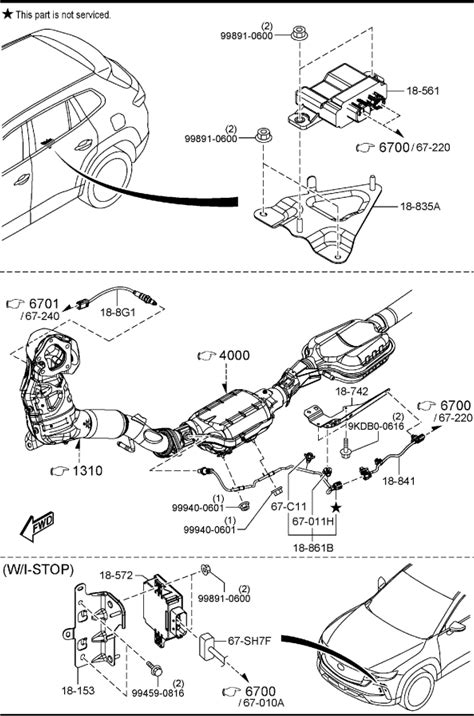 ★ This part is not serviced.

(2)
99891-0600

18-561

(2)
99891-0600

6700 / 67-220

18-835A

6701
/ 67-240

18-8G1

4000

18-742

6700
/ 67-220

(2)
9KDB0-0616

1310

18-841

(1)
99940-0601

(1)
99940-0601

67-C11

★

67-011H

18-861B

FWD

(W/I-STOP)

18-572

(2)
99891-0600

67-SH7F

18-153

(2)
99459-0816

6700
/ 67-010A