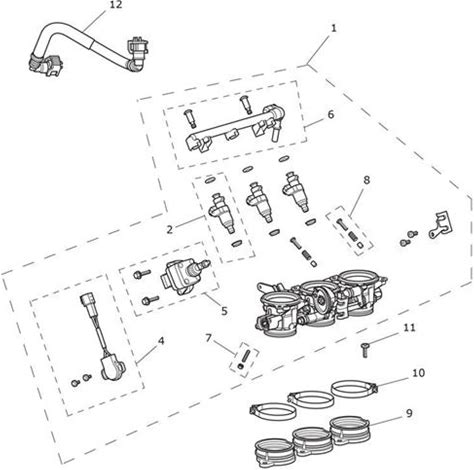 12
1
6
8
2
5
4
7
11
10
9