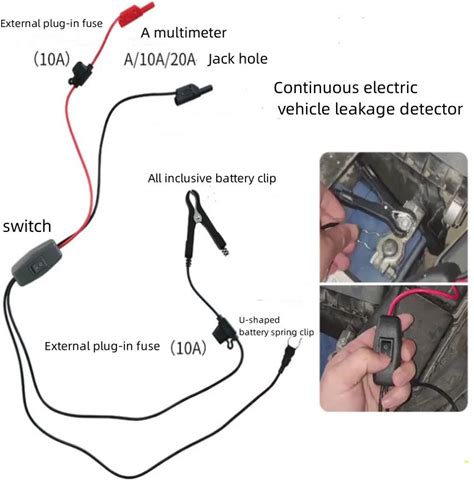 External plug-in fuse

A multimeter

(10A)

A/10A/20A Jack hole

Continuous electric vehicle leakage detector

All inclusive battery clip

switch

U-shaped battery spring clip

External plug-in fuse (10A)