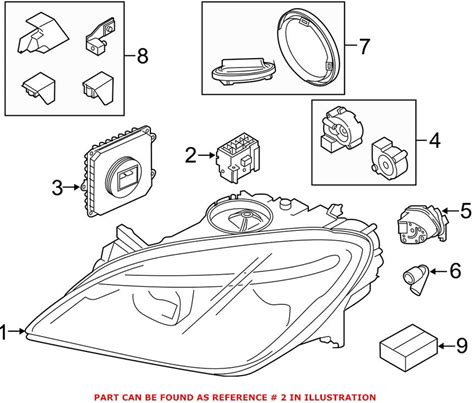 8
7
4
2
3
5
6
1
9
PART CAN BE FOUND AS REFERENCE # 2 IN ILLUSTRATION