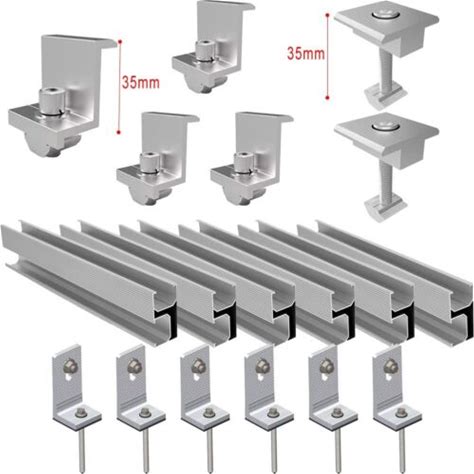 35mm

35mm