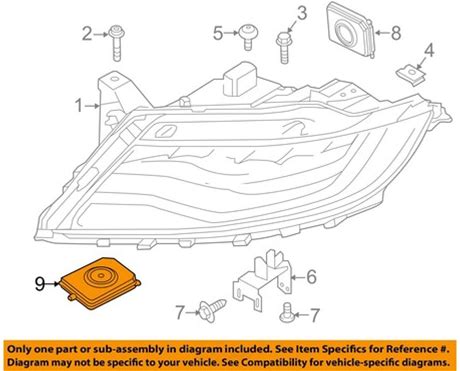 2
5
3
8
4
1
9
6
7
7

Only one part or sub-assembly in diagram included. See Item Specifics for Reference #. Diagram may not be specific to your vehicle. See Compatibility for vehicle-specific diagrams.