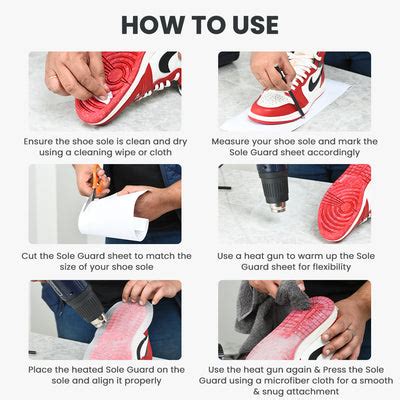 HOW TO USE

Ensure the shoe sole is clean and dry using a cleaning wipe or cloth

Measure your shoe sole and mark the Sole Guard sheet accordingly

Cut the Sole Guard sheet to match the size of your shoe sole

Use a heat gun to warm up the Sole Guard sheet for flexibility

Place the heated Sole Guard on the sole and align it properly

Use the heat gun again & Press the Sole Guard using a microfiber cloth for a smooth & snug attachment