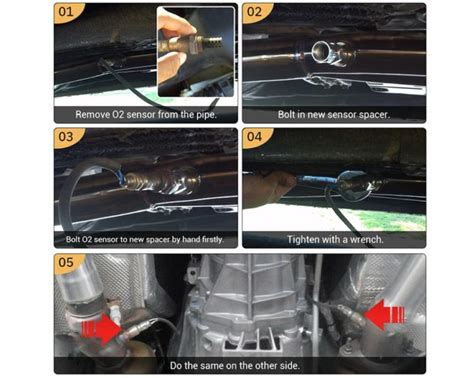 01

Remove O2 sensor from the pipe.

02

Bolt in new sensor spacer.

03

Bolt O2 sensor to new spacer by hand firstly.

04

Tighten with a wrench.

05

Do the same on the other side.