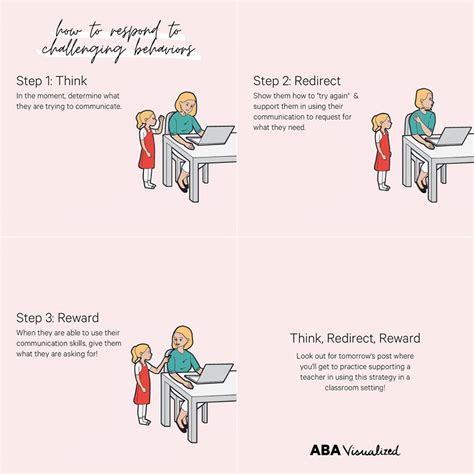 how to respond to challenging behaviors

Step 1: Think

In the moment, determine what they are trying to communicate.

Step 2: Redirect

Show them how to "try again" & support them in using their communication to request for what they need.

Step 3: Reward

When they are able to use their communication skills, give them what they are asking for!

Think, Redirect, Reward

Look out for tomorrow's post where you'll get to practice supporting a teacher in using this strategy in a classroom setting!

ABA Visualized