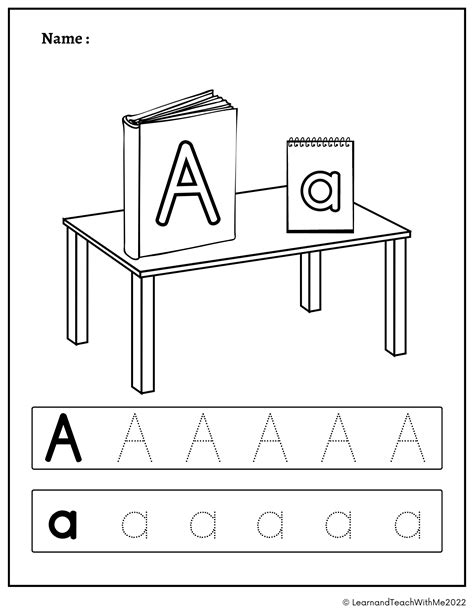 Name :

A

a

A A A A A A

a a a a a a

© LearnandTeachWithMe2022