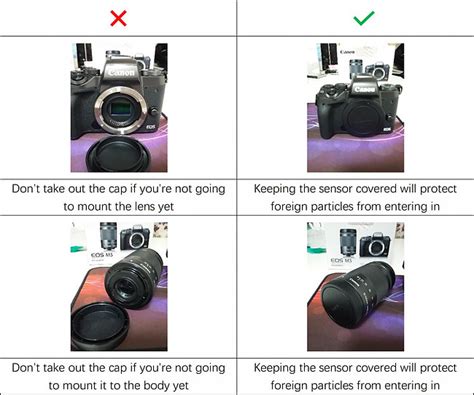 | ✗ | ✓ |
|---|---|
| Canon EOS | Canon Canon EOS |
| Don't take out the cap if you're not going to mount the lens yet | Keeping the sensor covered will protect foreign particles from entering in |
| EOS M5 | EOS M5 |
| Don't take out the cap if you're not going to mount it to the body yet | Keeping the sensor covered will protect foreign particles from entering in |